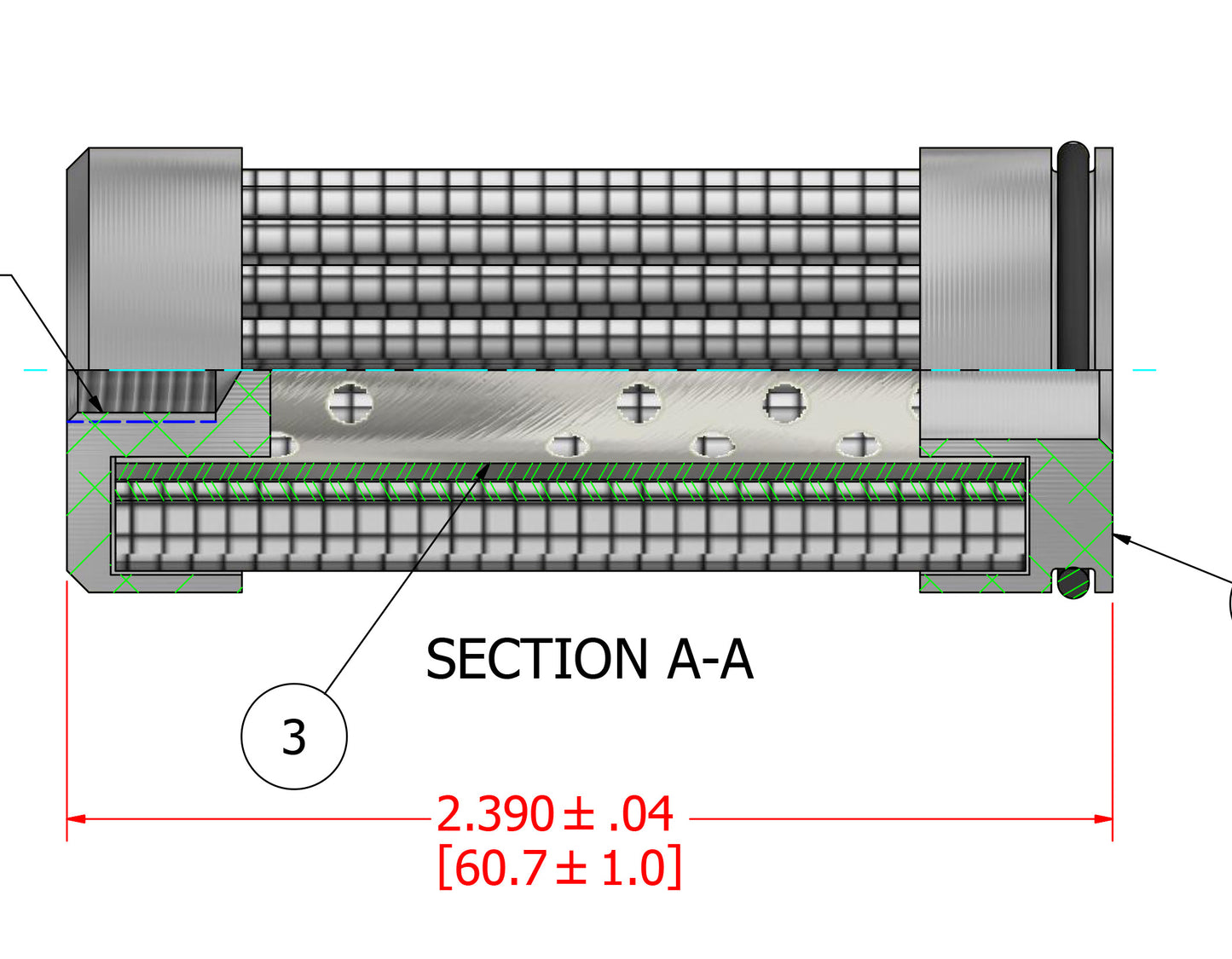 SECTION A-A

3

$2.390 \pm .04$
$[60.7 \pm 1.0]$